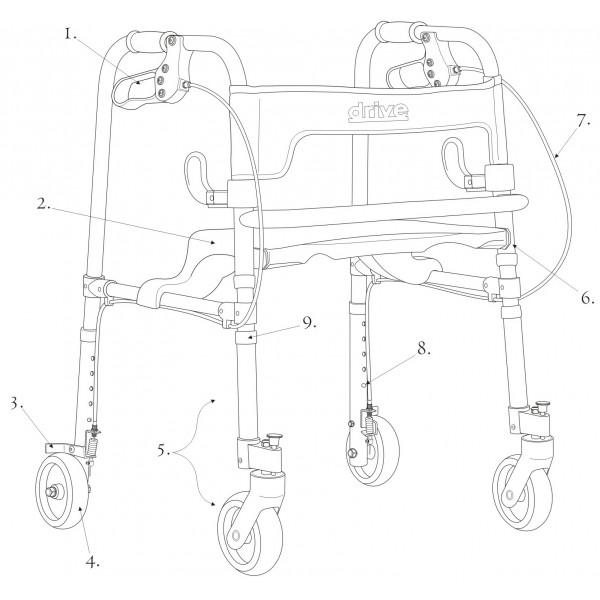 1.

drive

7.

2.

6.

9.

8.

3.

5.

4.